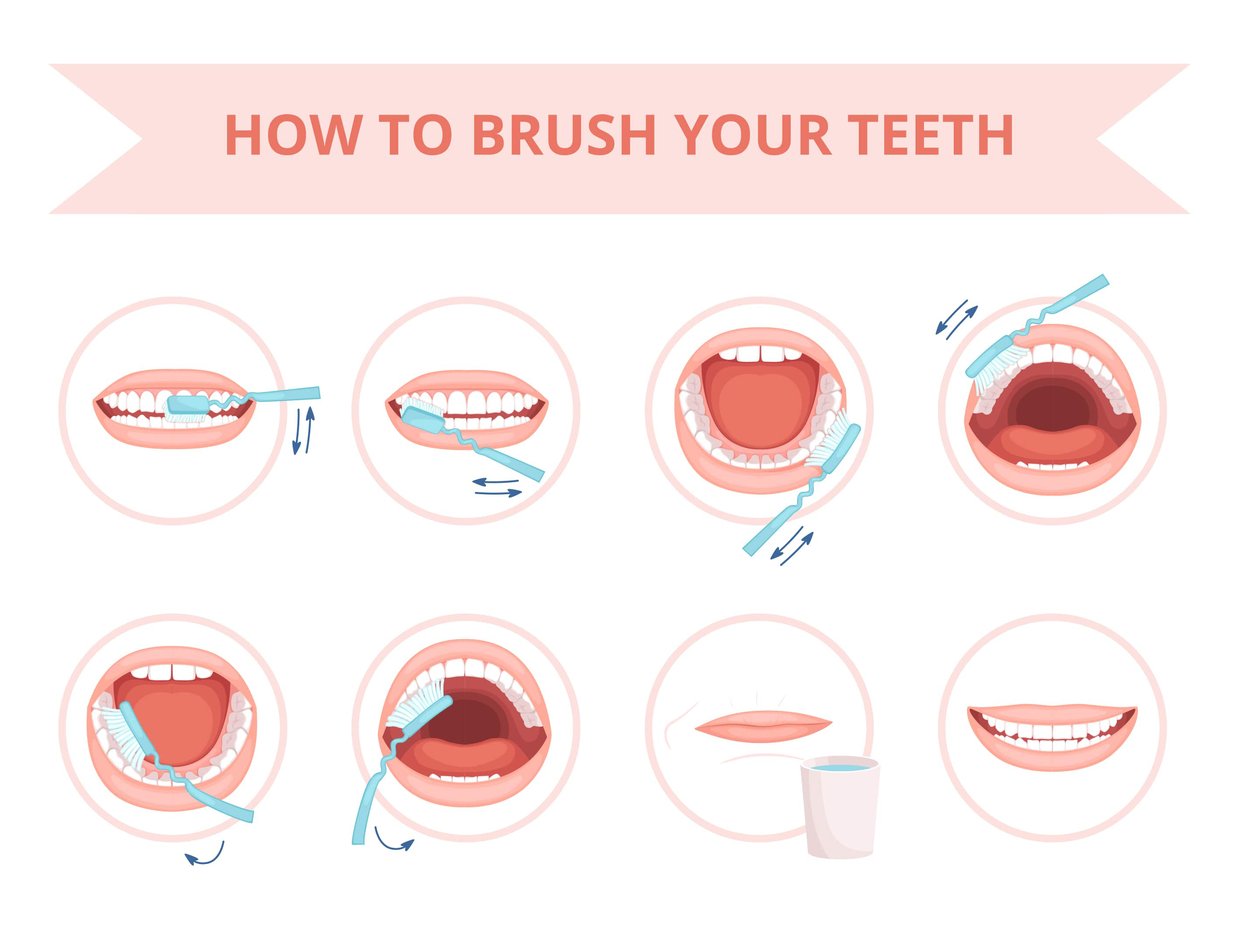 HOW TO BRUSH YOUR TEETH